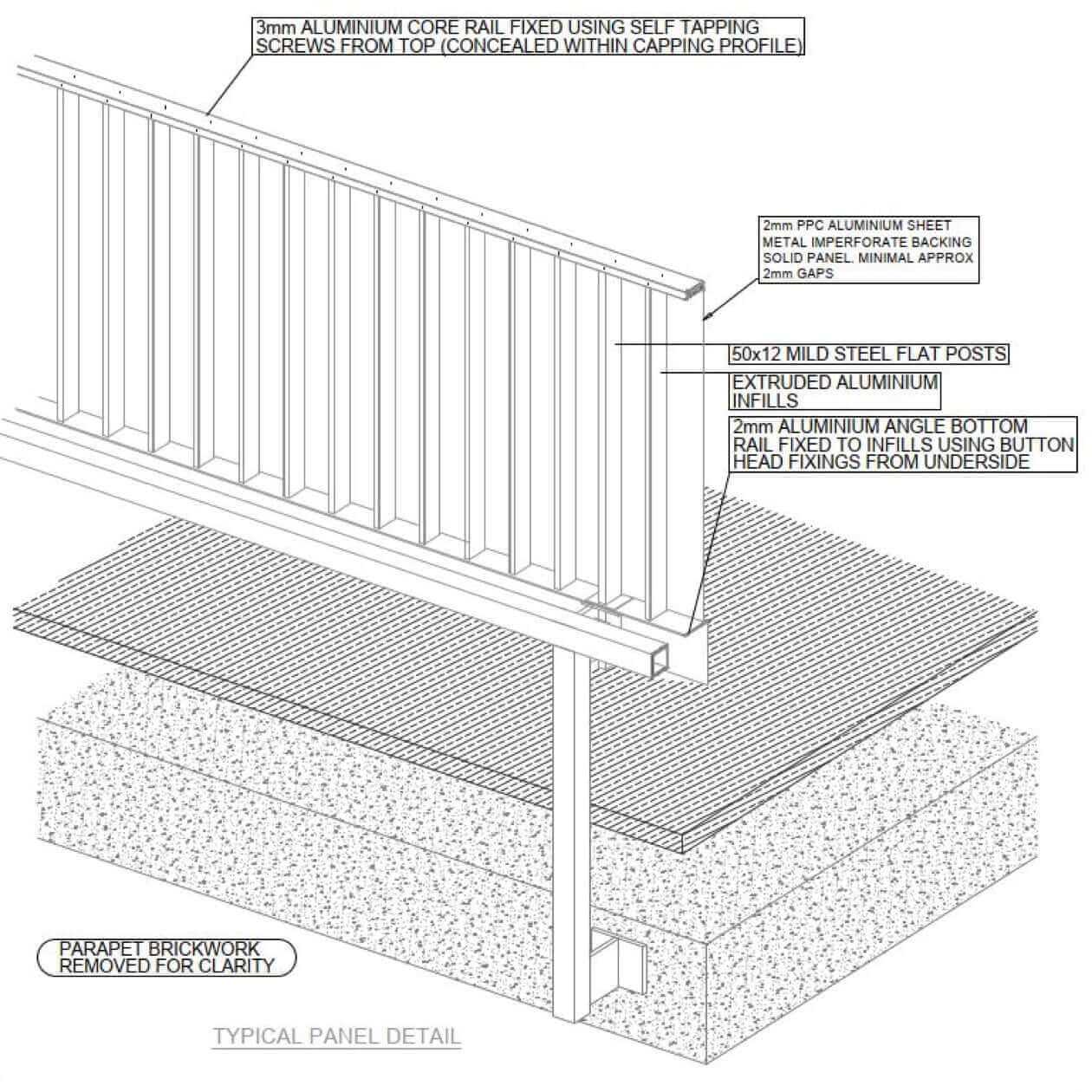 3mm ALUMINIUM CORE RAIL FIXED USING SELF TAPPING SCREWS FROM TOP (CONCEALED WITHIN CAPPING PROFILE)

2mm PPC ALUMINIUM SHEET METAL IMPERFORATE BACKING SOLID PANEL. MINIMAL APPROX 2mm GAPS

50x12 MILD STEEL FLAT POSTS

EXTRUDED ALUMINIUM INFILLS

2mm ALUMINIUM ANGLE BOTTOM RAIL FIXED TO INFILLS USING BUTTON HEAD FIXINGS FROM UNDERSIDE

PARAPET BRICKWORK REMOVED FOR CLARITY

TYPICAL PANEL DETAIL